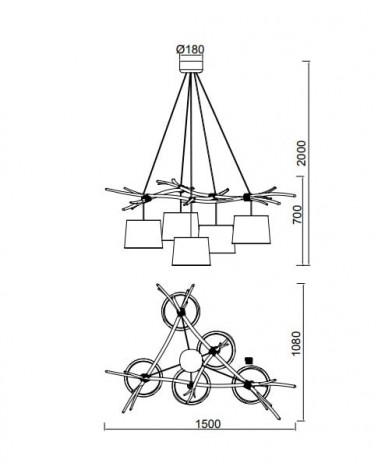 Ø180

2000

700

1080

1500